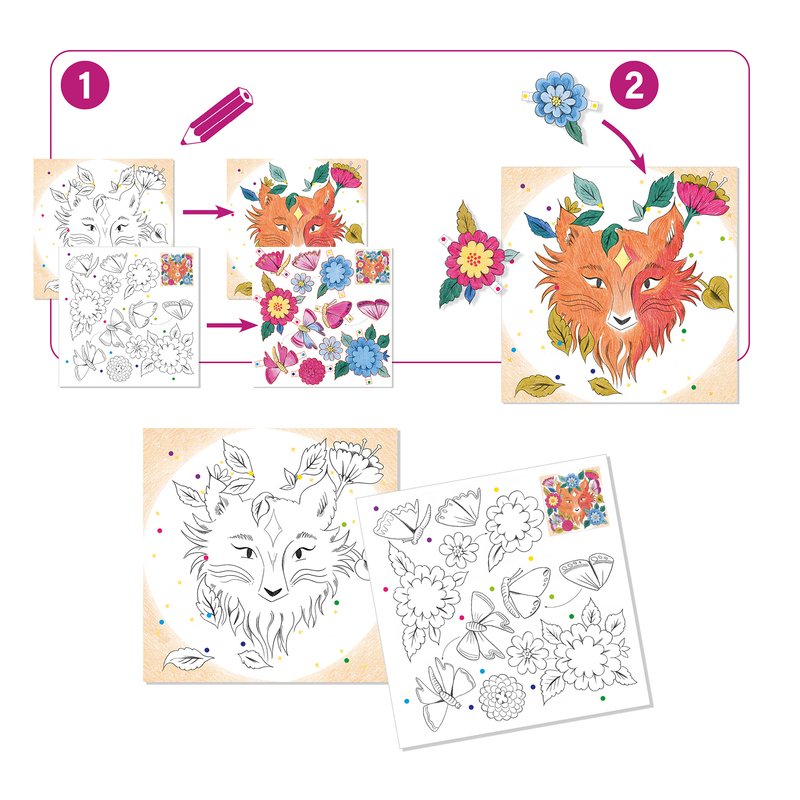 1

2