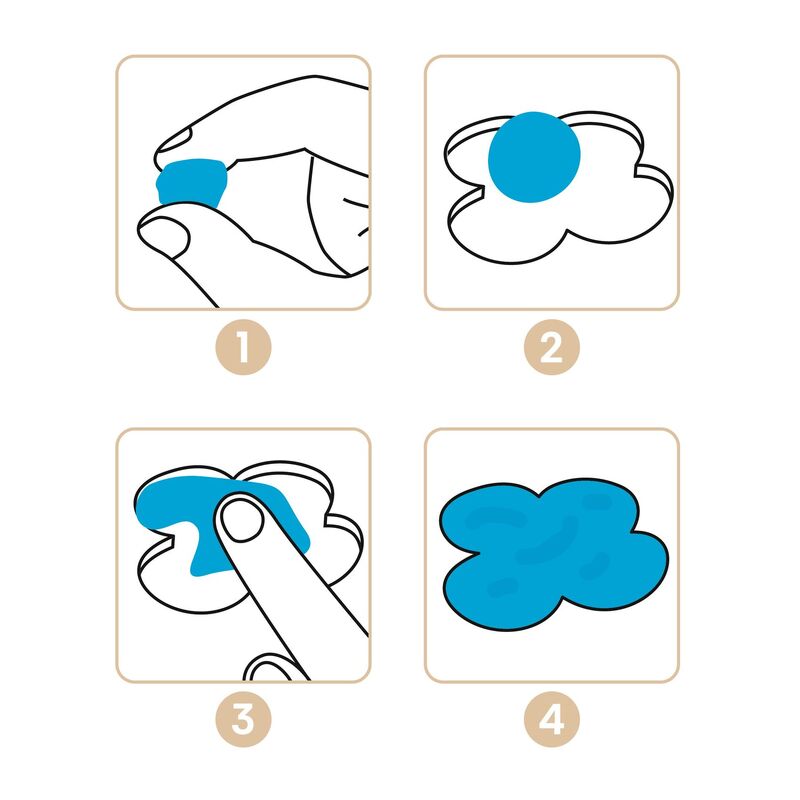 1

2

3

4